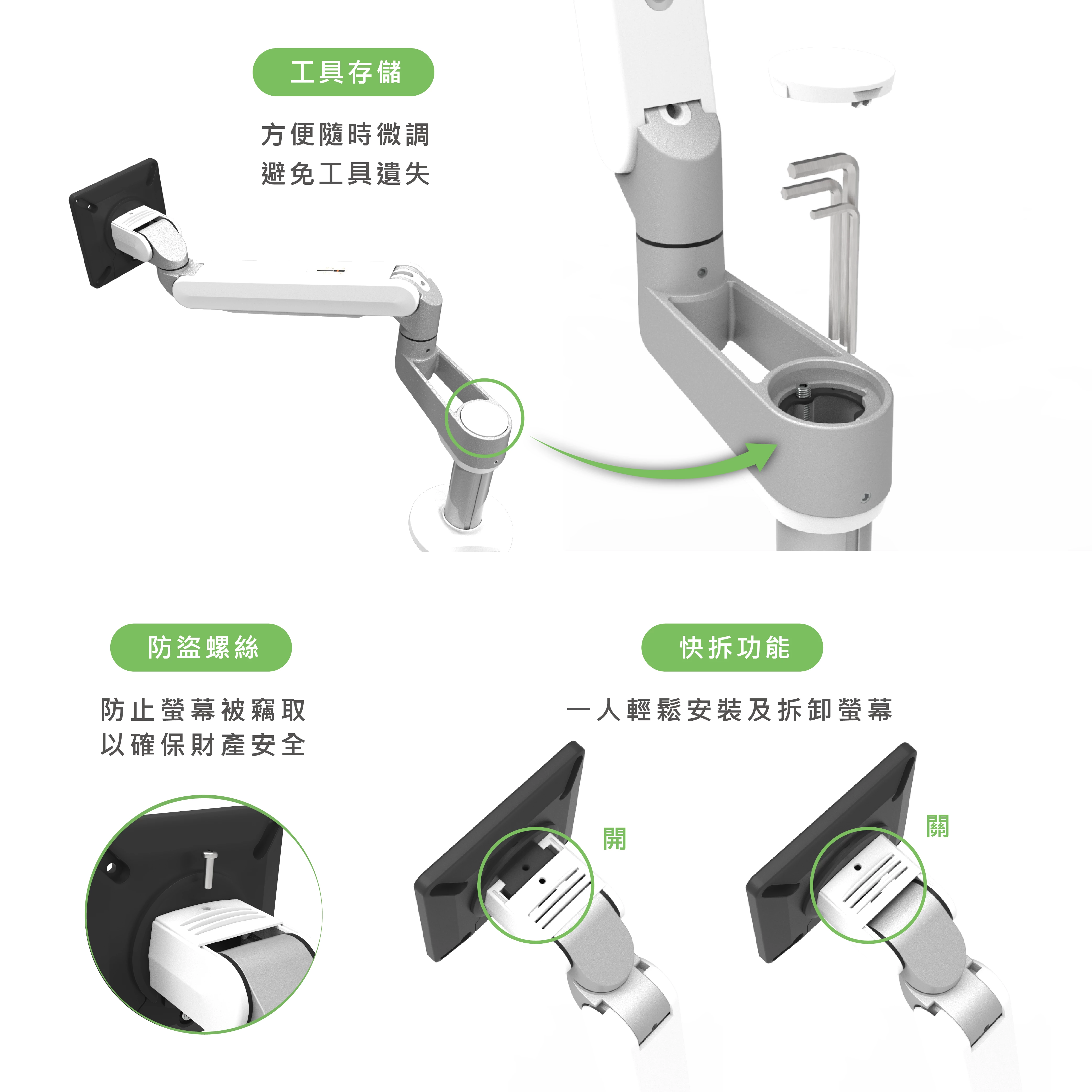 工具存儲

方便隨時微調
避免工具遺失

防盜螺絲

防止螢幕被竊取
以確保財產安全

快拆功能

一人輕鬆安裝及拆卸螢幕

開

關